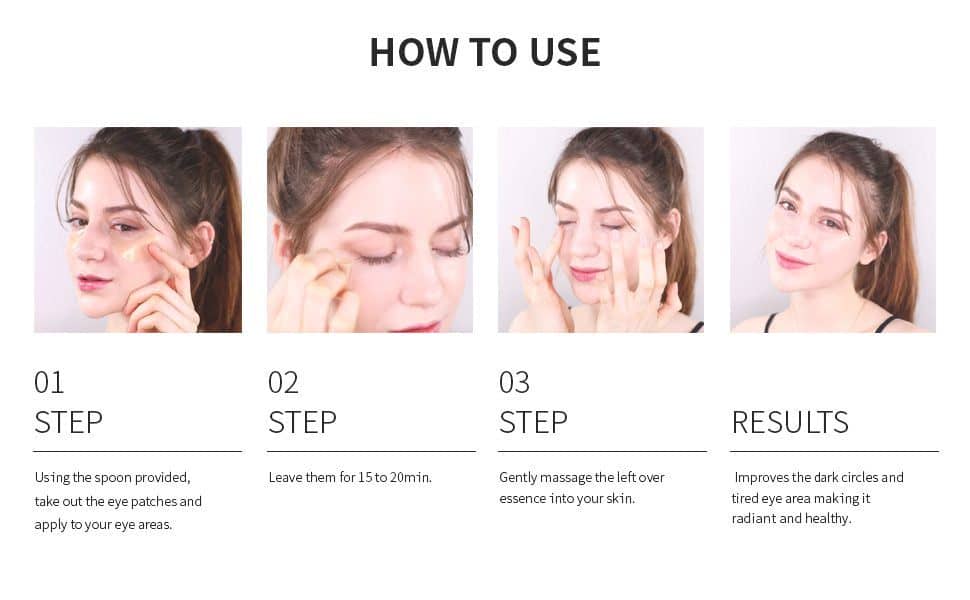 HOW TO USE

01
STEP

Using the spoon provided, take out the eye patches and apply to your eye areas.

02
STEP

Leave them for 15 to 20min.

03
STEP

Gently massage the left over essence into your skin.

RESULTS

Improves the dark circles and tired eye area making it radiant and healthy.