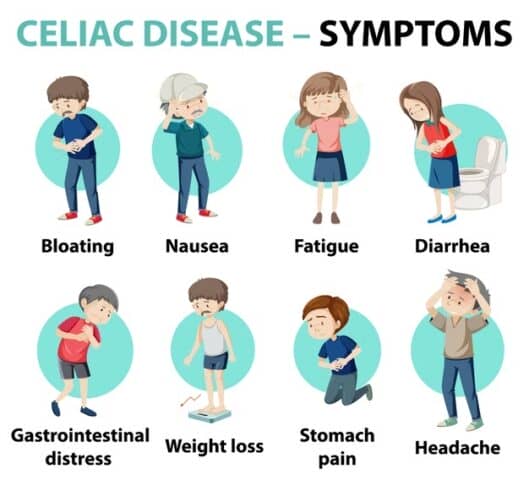 CELIAC DISEASE – SYMPTOMS

Bloating

Nausea

Fatigue

Diarrhea

Gastrointestinal distress

Weight loss

Stomach pain

Headache